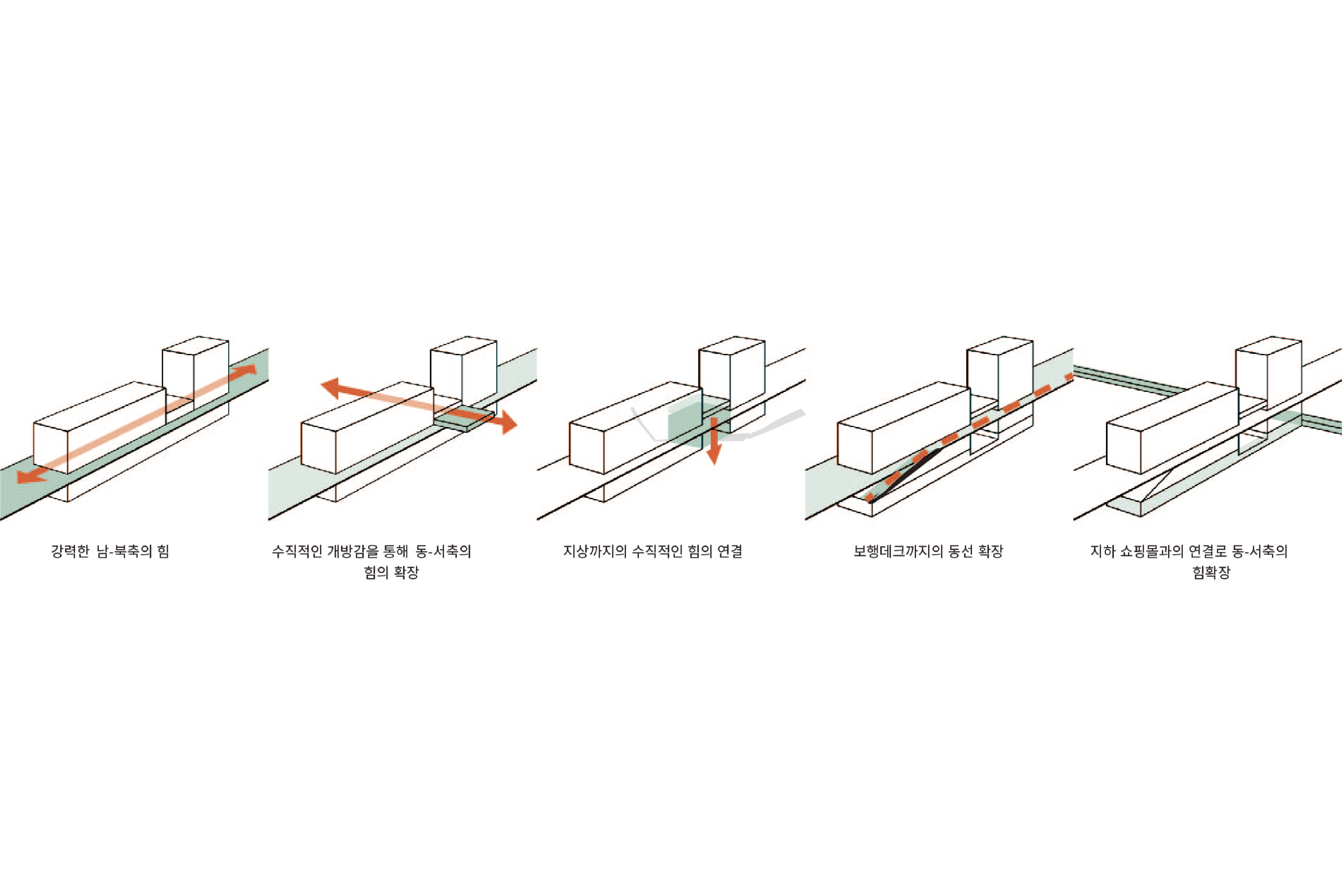 강력한 남-북축의 힘

수직적인 개방감을 통해 동-서축의 힘의 확장

지상까지의 수직적인 힘의 연결

보행데크까지의 동선 확장

지하 쇼핑몰과의 연결로 동-서축의 힘확장